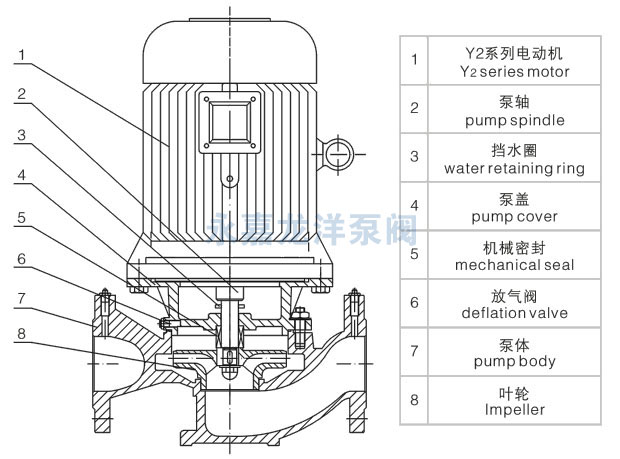 1
2
3
4
5
6
7
8

永嘉龙洋泵阀

| 1 | Y2系列电动机 Y2 series motor |
|---|---|
| 2 | 泵轴 pump spindle |
| 3 | 挡水圈 water retaining ring |
| 4 | 泵盖 pump cover |
| 5 | 机械密封 mechanical seal |
| 6 | 放气阀 deflation valve |
| 7 | 泵体 pump body |
| 8 | 叶轮 Impeller |